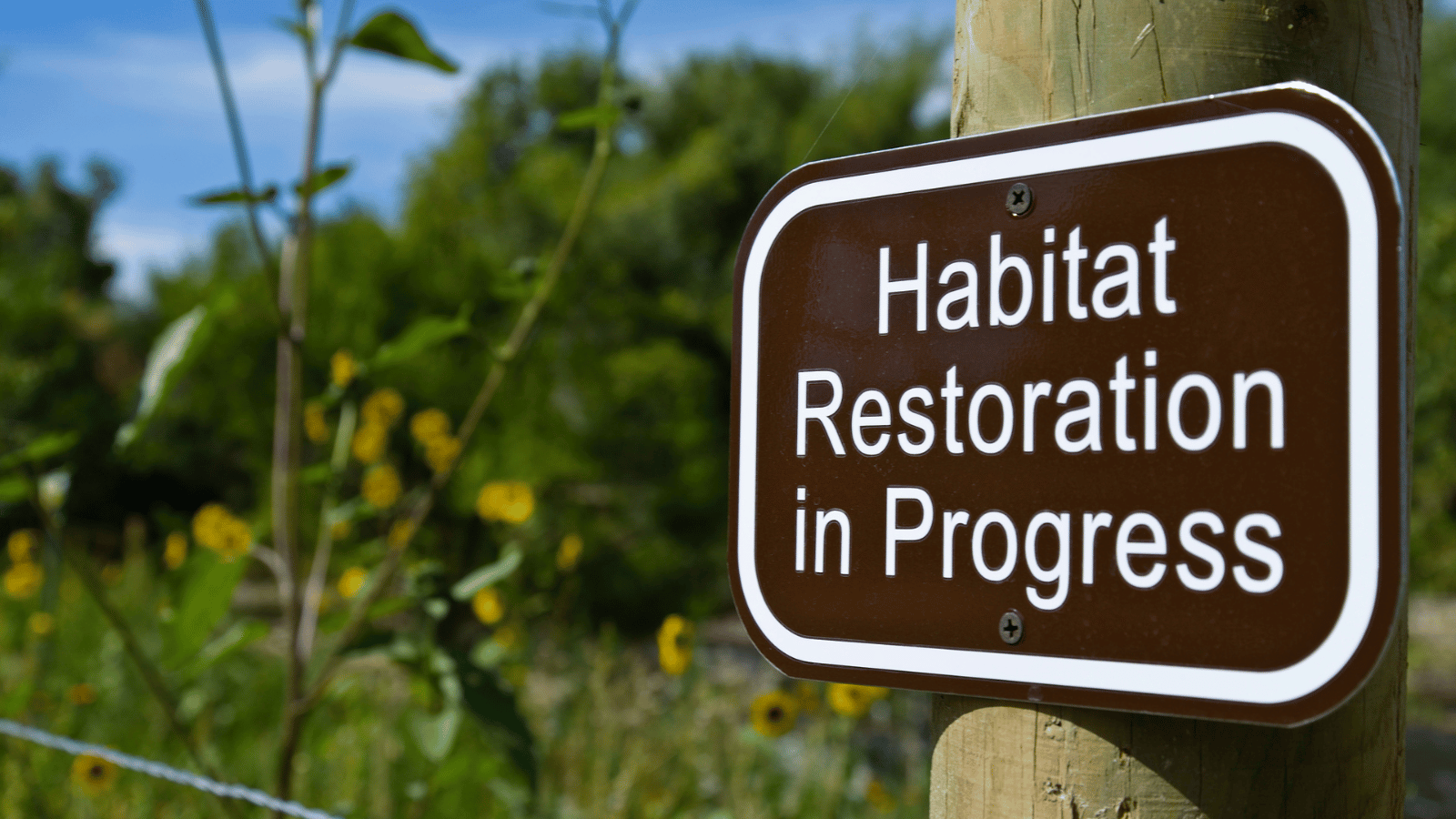 Habitat
Restoration
in Progress